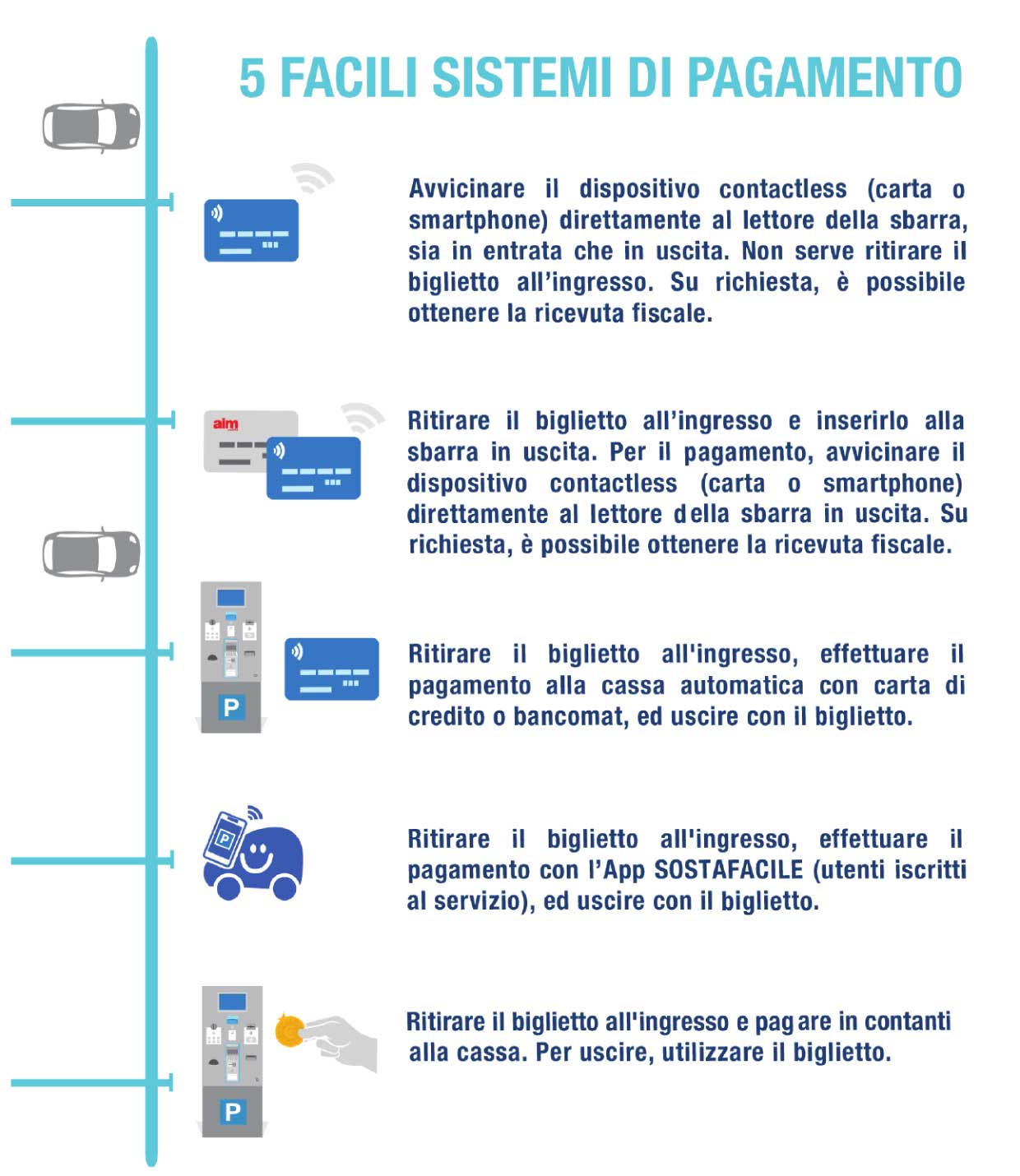 5 FACILI SISTEMI DI PAGAMENTO

Avvicinare il dispositivo contactless (carta o smartphone) direttamente al lettore della sbarra, sia in entrata che in uscita. Non serve ritirare il biglietto all'ingresso. Su richiesta, è possibile ottenere la ricevuta fiscale.

aim

Ritirare il biglietto all'ingresso e inserirlo alla sbarra in uscita. Per il pagamento, avvicinare il dispositivo contactless (carta o smartphone) direttamente al lettore della sbarra in uscita. Su richiesta, è possibile ottenere la ricevuta fiscale.

P

Ritirare il biglietto all'ingresso, effettuare il pagamento alla cassa automatica con carta di credito o bancomat, ed uscire con il biglietto.

P

Ritirare il biglietto all'ingresso, effettuare il pagamento con l'App SOSTAFACILE (utenti iscritti al servizio), ed uscire con il biglietto.

P

Ritirare il biglietto all'ingresso e pagare in contanti alla cassa. Per uscire, utilizzare il biglietto.