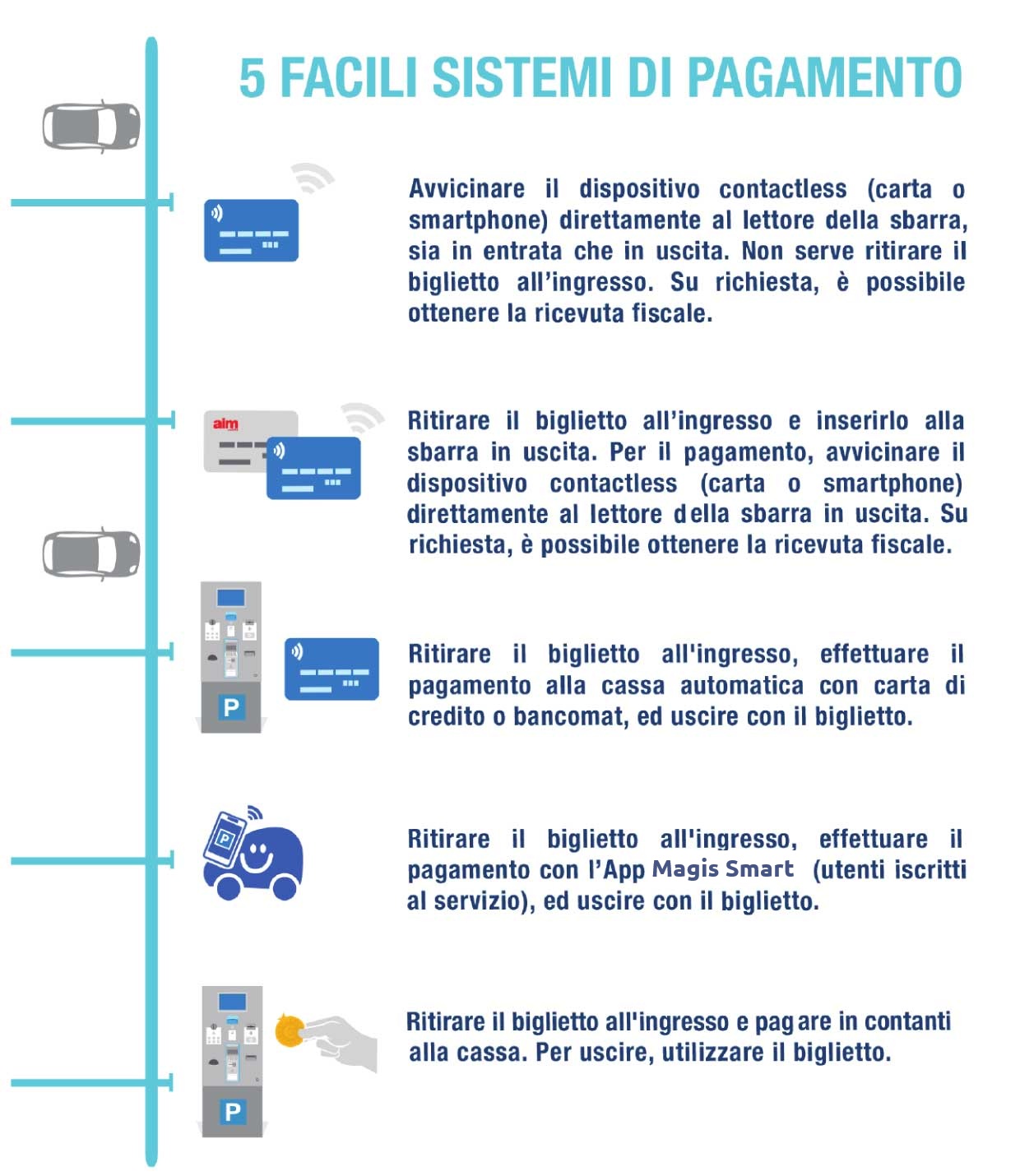 5 FACILI SISTEMI DI PAGAMENTO

Avvicinare il dispositivo contactless (carta o smartphone) direttamente al lettore della sbarra, sia in entrata che in uscita. Non serve ritirare il biglietto all'ingresso. Su richiesta, è possibile ottenere la ricevuta fiscale.

aim

Ritirare il biglietto all'ingresso e inserirlo alla sbarra in uscita. Per il pagamento, avvicinare il dispositivo contactless (carta o smartphone) direttamente al lettore della sbarra in uscita. Su richiesta, è possibile ottenere la ricevuta fiscale.

P

Ritirare il biglietto all'ingresso, effettuare il pagamento alla cassa automatica con carta di credito o bancomat, ed uscire con il biglietto.

P

Ritirare il biglietto all'ingresso, effettuare il pagamento con l'App Magis Smart (utenti iscritti al servizio), ed uscire con il biglietto.

P

Ritirare il biglietto all'ingresso e pagare in contanti alla cassa. Per uscire, utilizzare il biglietto.